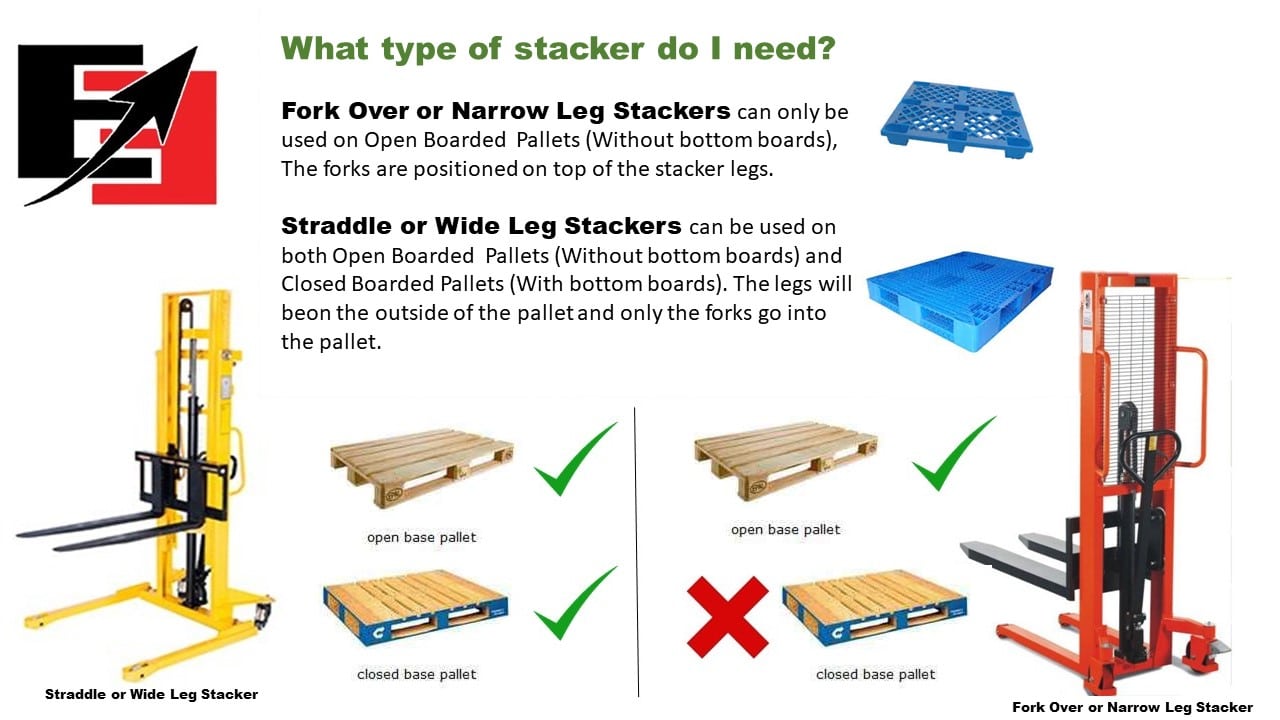 What type of stacker do I need?

Fork Over or Narrow Leg Stackers can only be used on Open Boarded Pallets (Without bottom boards), The forks are positioned on top of the stacker legs.

Straddle or Wide Leg Stackers can be used on both Open Boarded Pallets (Without bottom boards) and Closed Boarded Pallets (With bottom boards). The legs will beon the outside of the pallet and only the forks go into the pallet.

open base pallet

closed base pallet

open base pallet

closed base pallet

Straddle or Wide Leg Stacker

Fork Over or Narrow Leg Stacker